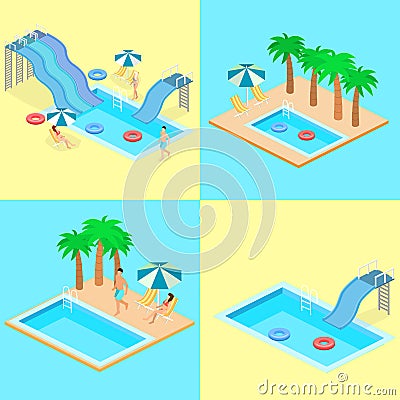 dreamstime.com