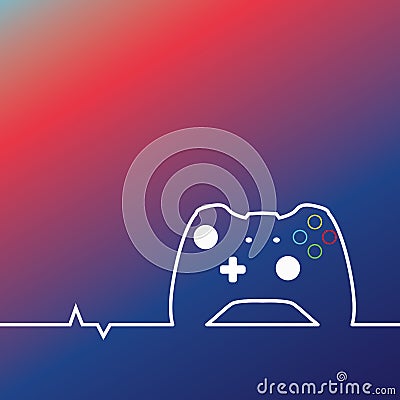 dreamstime.com