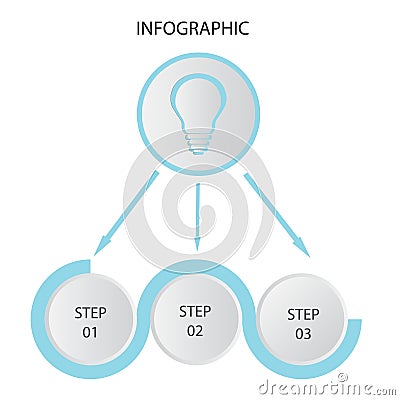 INFOGRAPHIC

STEP
01

STEP
02

STEP
03

dreamstime.com