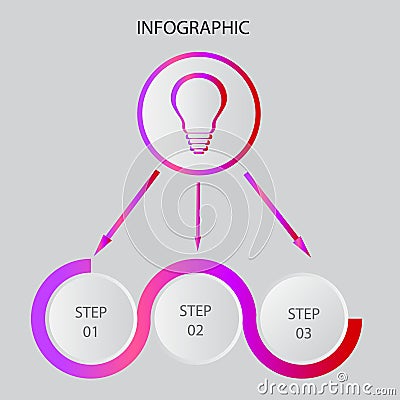 INFOGRAPHIC

STEP
01

STEP
02

STEP
03

dreamstime.com