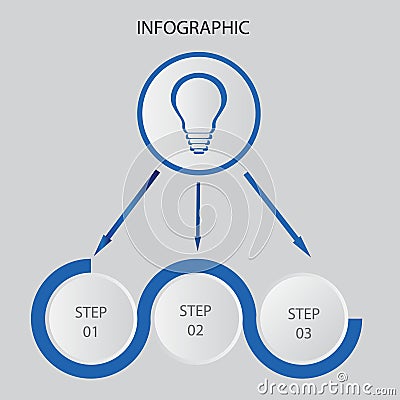 INFOGRAPHIC

STEP 01

STEP 02

STEP 03

dreamstime.com