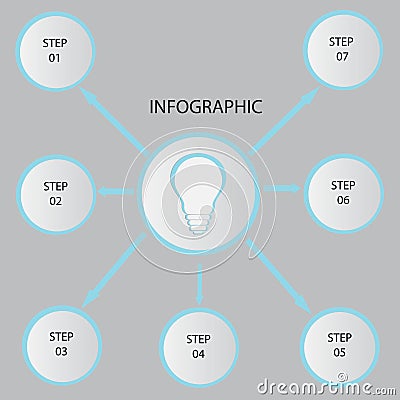 STEP 01

STEP 07

INFOGRAPHIC

STEP 02

STEP 06

STEP 03

STEP 04

STEP 05

dreamstime.com