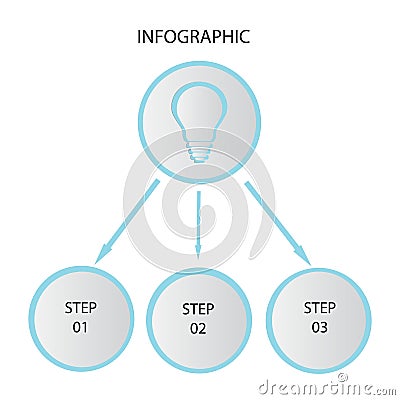 INFOGRAPHIC

STEP
01

STEP
02

STEP
03

dreamstime.com