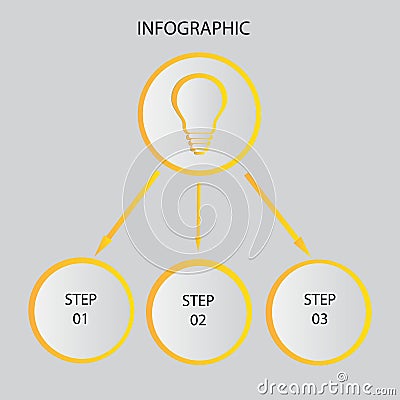 INFOGRAPHIC

STEP
01

STEP
02

STEP
03

dreamstime.com