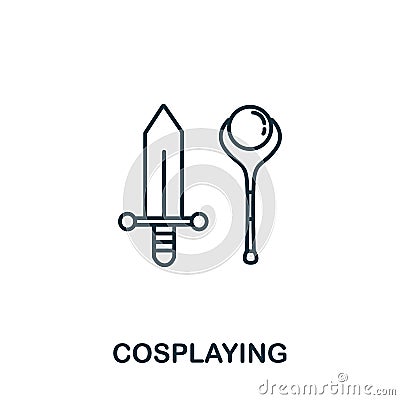 COSPLAYING

dreamstime.com