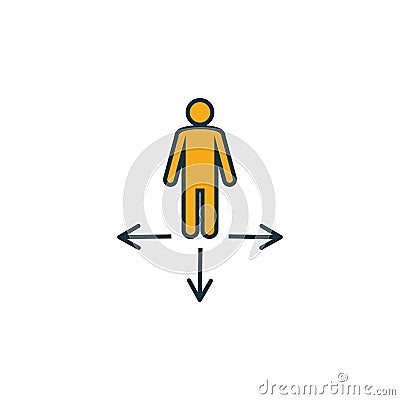 dreamstime.com