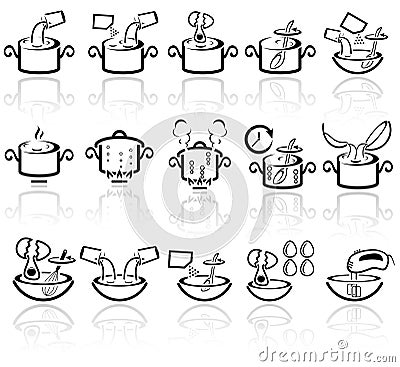 dreamstime.com