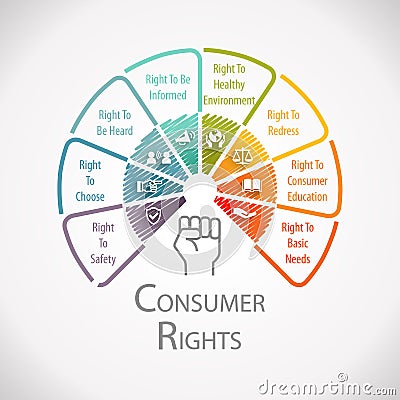 Right To Safety

Right To Choose

Right To Be Heard

Right To Be Informed

Right To Healthy Environment

Right To Redress

Right To Consumer Education

Right To Basic Needs

CONSUMER RIGHTS

dreamstime.com