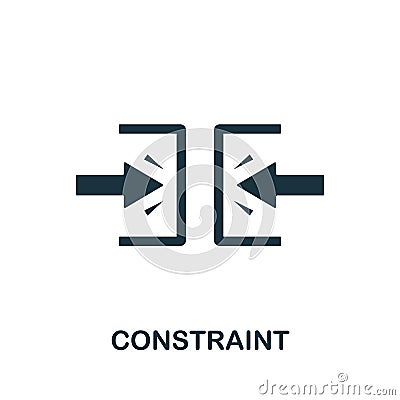 CONSTRAINT

dreamstime.com