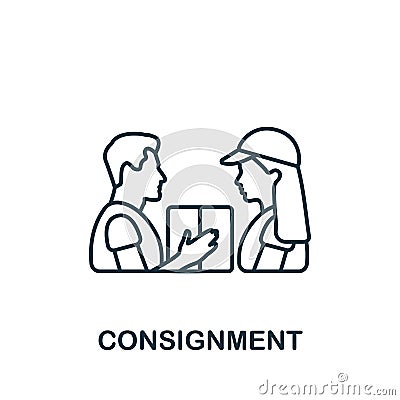 CONSIGNMENT

dreamstime.com