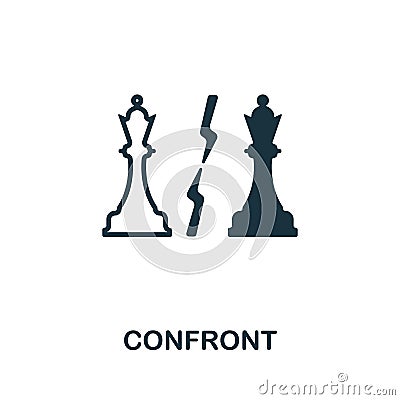 CONFRONT

dreamstime.com