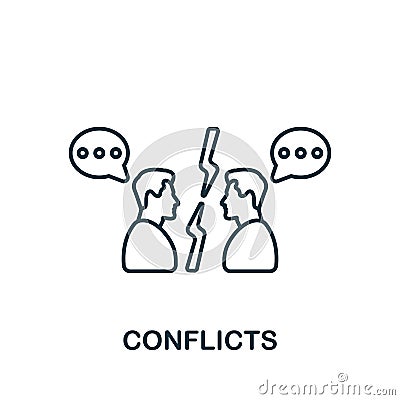 CONFLICTS

dreamstime.com