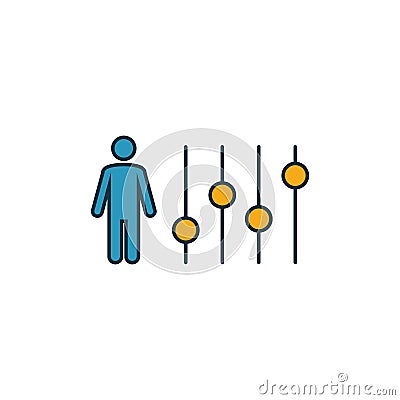 dreamstime.com