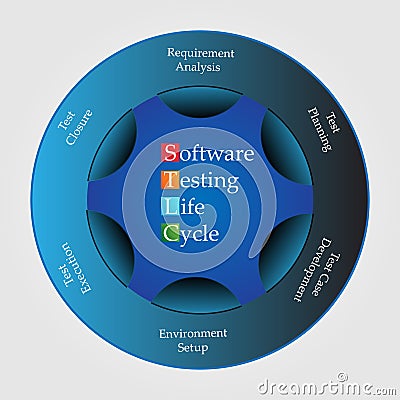 Requirement Analysis

Test Planning

Test Case Development

Environment Setup

Test Execution

Test Closure

Software
Testing
Life
Cycle

dreamstime.com