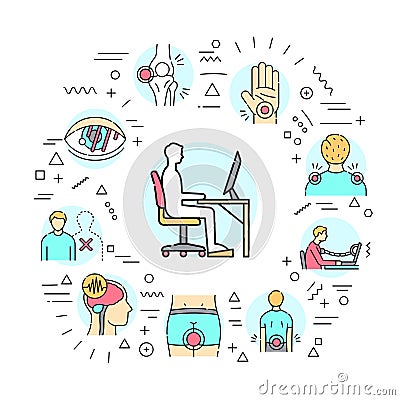 dreamstime.com