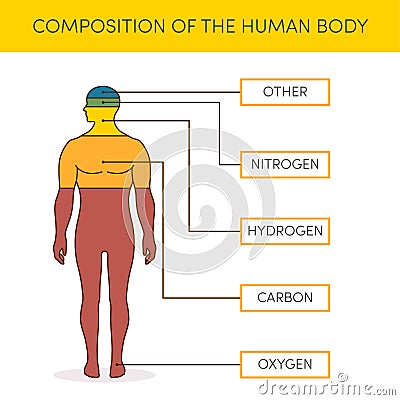 COMPOSITION OF THE HUMAN BODY

OTHER

NITROGEN

HYDROGEN

CARBON

OXYGEN

dreamstime.com