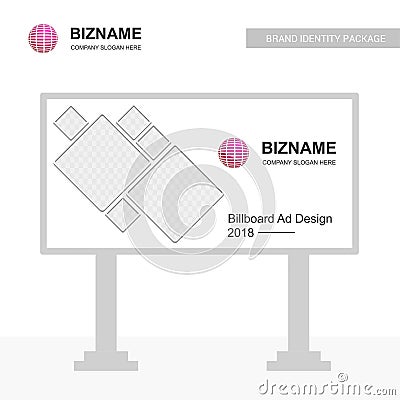 BIZNAME
COMPANY SLOGAN HERE

BRAND IDENTITY PACKAGE

BIZNAME
COMPANY SLOGAN HERE

Billboard Ad Design
2018

dreamstime.com