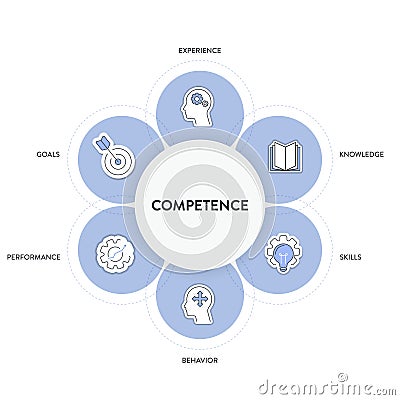 EXPERIENCE

GOALS

KNOWLEDGE

COMPETENCE

PERFORMANCE

SKILLS

BEHAVIOR

dreamstime.com