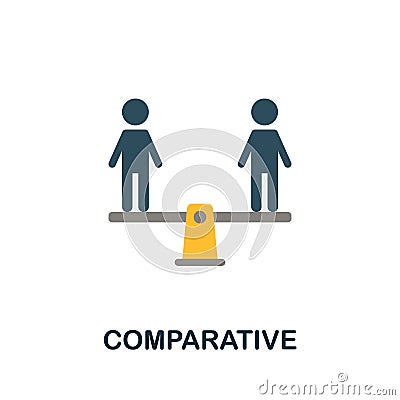 COMPARATIVE

dreamstime.com