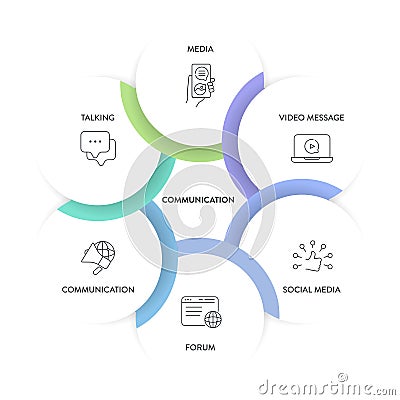 MEDIA

TALKING

VIDEO MESSAGE

COMMUNICATION

COMMUNICATION

SOCIAL MEDIA

FORUM

dreamstime.com