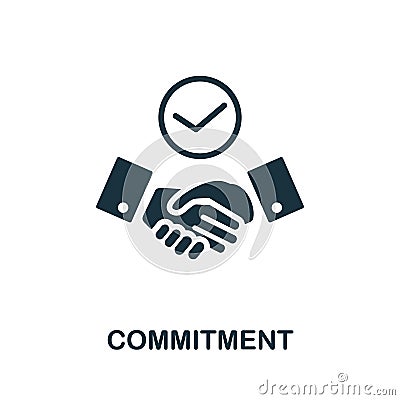 COMMITMENT

dreamstime.com