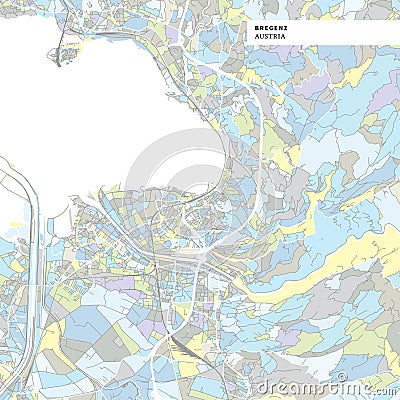 BREGENZ
AUSTRIA

dreamstime.com