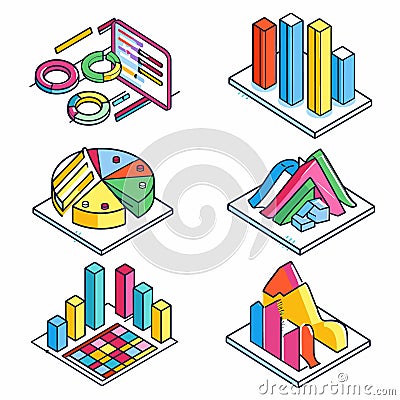 dreamstime.com