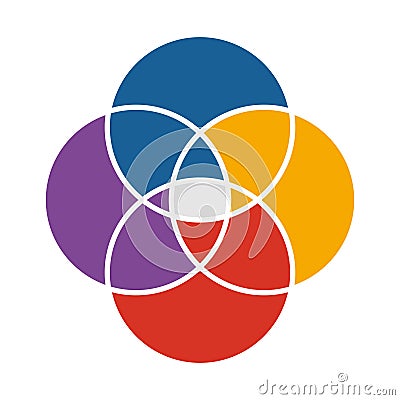 dreamstime.com