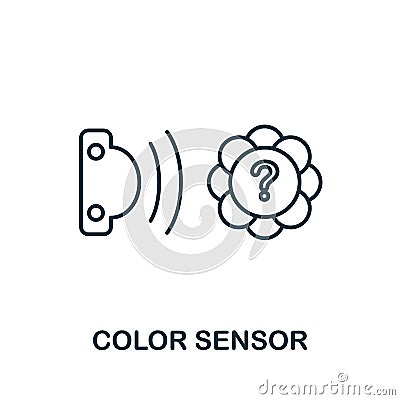 ?

COLOR SENSOR

dreamstime.com