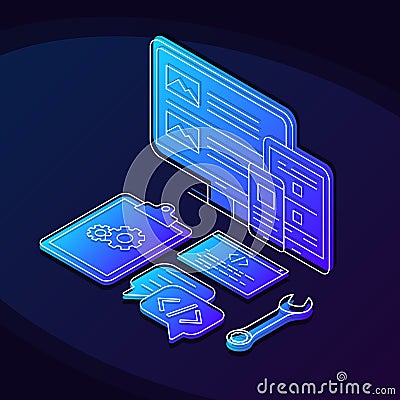 </>

</>

dreamstime.com