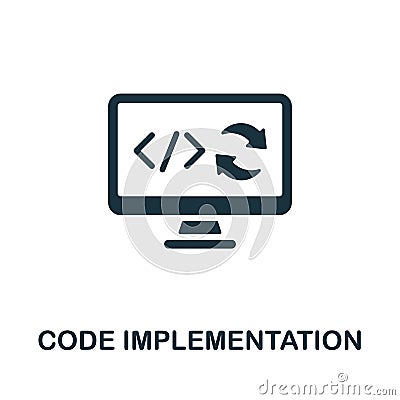 </>

CODE IMPLEMENTATION

dreamstime.com