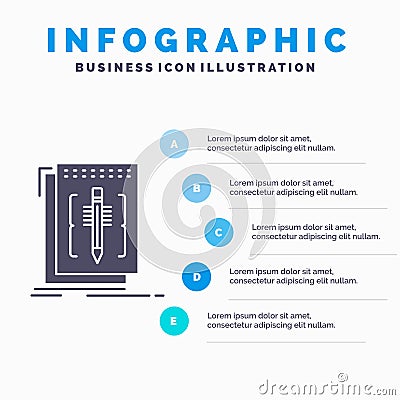 INFOGRAPHIC
BUSINESS ICON ILLUSTRATION

A
Lorem ipsum dolor sit amet, consectetur adipiscing elit nullam.

B
Lorem ipsum dolor sit amet, consectetur adipiscing elit nullam.

C
Lorem ipsum dolor sit amet, consectetur adipiscing elit nullam.

D
Lorem ipsum dolor sit amet, consectetur adipiscing elit nullam.

E
Lorem ipsum dolor sit amet, consectetur adipiscing elit nullam.

dreamstime.com