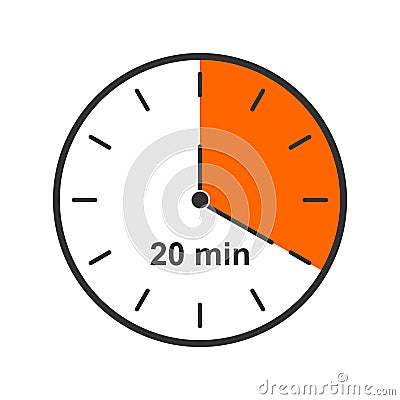 20 min

dreamstime.com