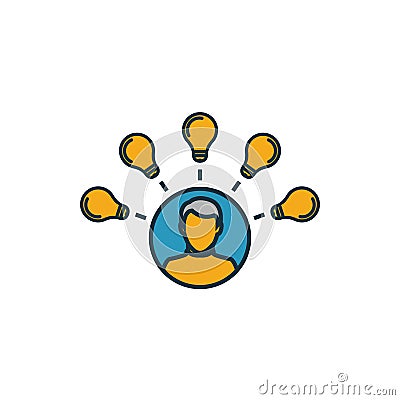 dreamstime.com