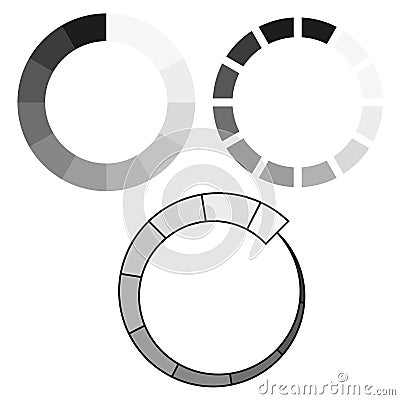 dreamstime.com