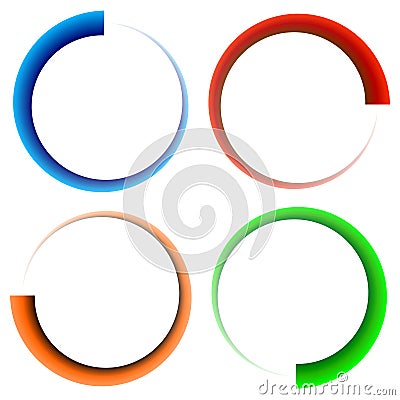 dreamstime.com