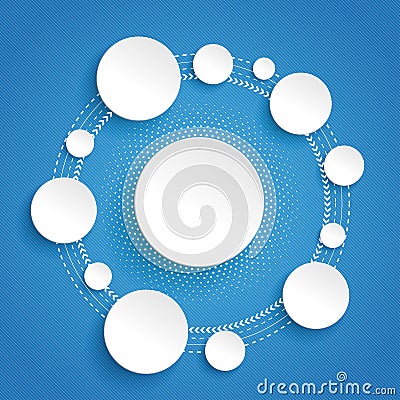 dreamstime.com