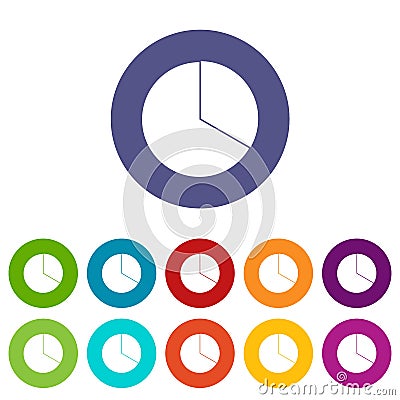 dreamstime.com