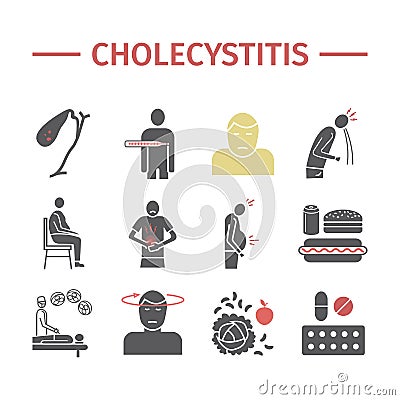 CHOLECYSTITIS

dreamstime.com