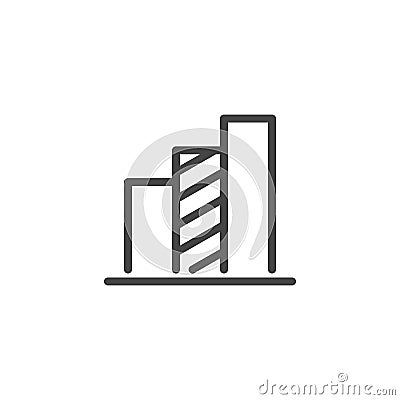 dreamstime.com