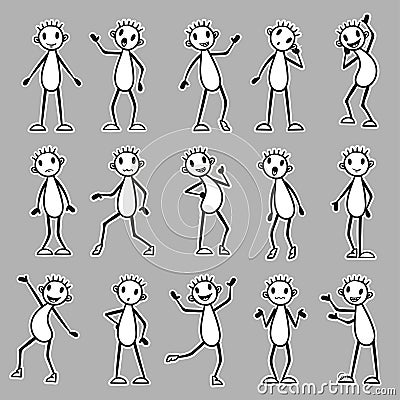 dreamstime.com