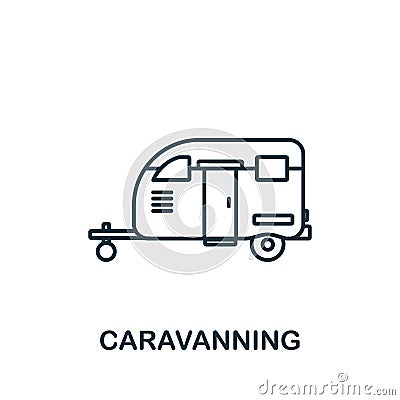 CARAVANNING

dreamstime.com