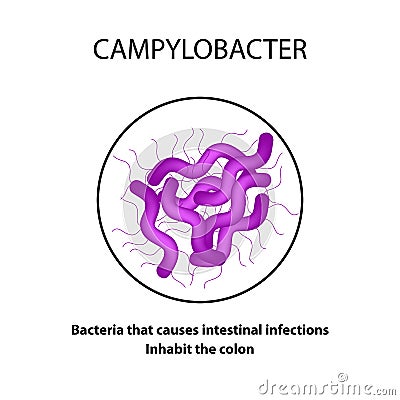 CAMPYLOBACTER

Bacteria that causes intestinal infections
Inhabit the colon

dreamstime.com