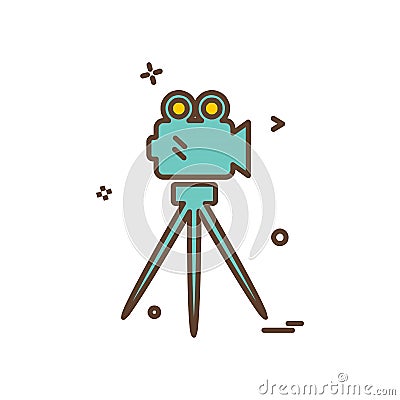 dreamstime.com