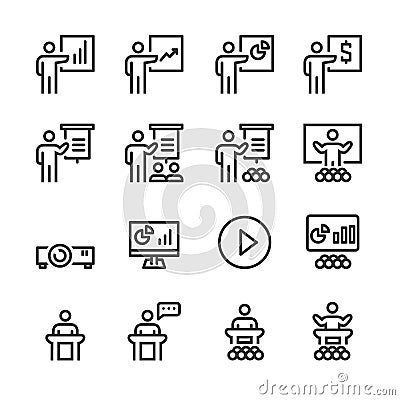 $

dreamstime.com