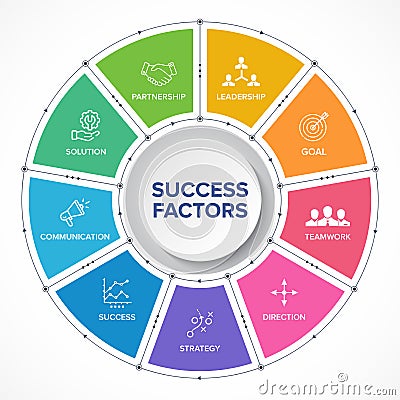 SUCCESS FACTORS

LEADERSHIP

GOAL

TEAMWORK

DIRECTION

STRATEGY

SUCCESS

COMMUNICATION

SOLUTION

PARTNERSHIP

dreamstime.com