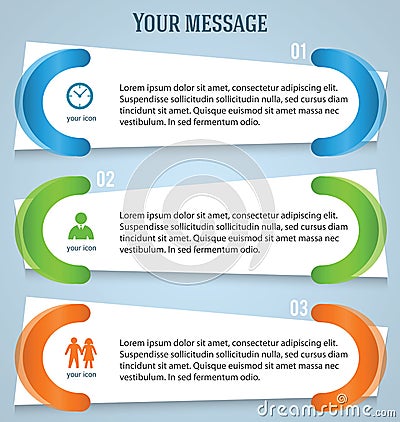 YOUR MESSAGE

01

your icon

Lorem ipsum dolor sit amet, consectetur adipiscing elit. Suspendisse sollicitudin sollicitudin nulla, sed cursus diam tincidunt sit amet. Quisque euismod sit amet massa nec vestibulum. In sed fermentum odio.

02

your icon

Lorem ipsum dolor sit amet, consectetur adipiscing elit. Suspendisse sollicitudin sollicitudin nulla, sed cursus diam tincidunt sit amet. Quisque euismod sit amet massa nec vestibulum. In sed fermentum odio.

03

your icon

Lorem ipsum dolor sit amet, consectetur adipiscing elit. Suspendisse sollicitudin sollicitudin nulla, sed cursus diam tincidunt sit amet. Quisque euismod sit amet massa nec vestibulum. In sed fermentum odio.

dreamstime.com