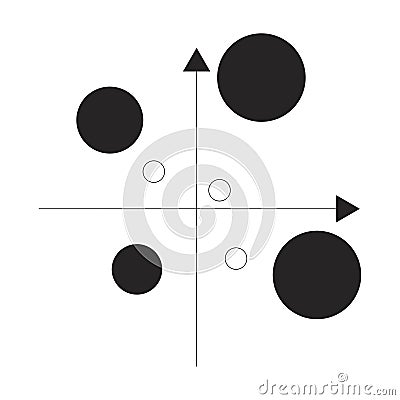 dreamstime.com