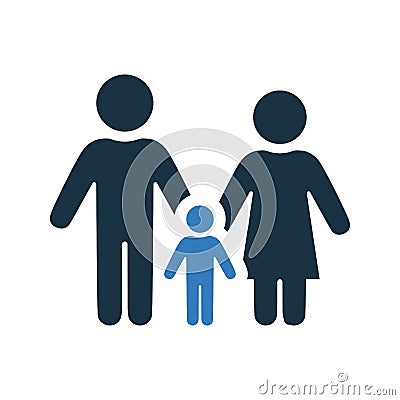 dreamstime.com