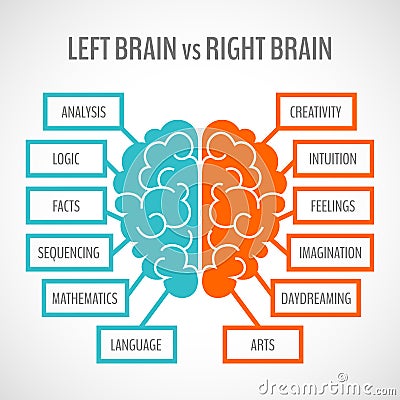 LEFT BRAIN vs RIGHT BRAIN

ANALYSIS

LOGIC

FACTS

SEQUENCING

MATHEMATICS

LANGUAGE

CREATIVITY

INTUITION

FEELINGS

IMAGINATION

DAYDREAMING

ARTS

dreamstime.com